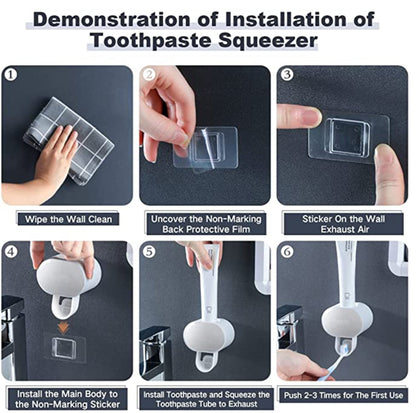 Demonstration of Installation of Toothpaste Squeezer

1
Wipe the Wall Clean

2
Uncover the Non-Marking Back Protective Film

3
Sticker On the Wall Exhaust Air

4
Install the Main Body to the Non-Marking Sticker

5
Install Toothpaste and Squeeze the Toothpaste Tube to Exhaust

6
Push 2-3 Times for The First Use